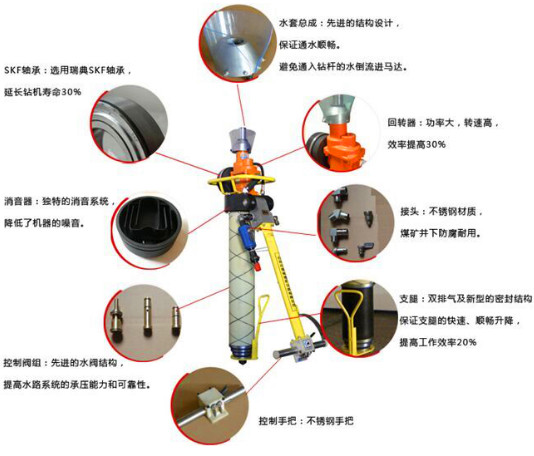 水套总成：先进的结构设计，
保证通水顺畅。
避免通入钻杆的水倒流进马达。

SKF轴承：选用瑞典SKF轴承，
延长钻机寿命30%

回转器：功率大，转速高，
效率提高30%

消音器：独特的消音系统，
降低了机器的噪音。

接头：不锈钢材质，
煤矿井下防腐耐用。

支腿：双排气及新型的密封结构
保证支腿的快速、顺畅升降，
提高工作效率20%

控制阀组：先进的水阀结构，
提高水路系统的承压能力和可靠性。

控制手把：不锈钢手把